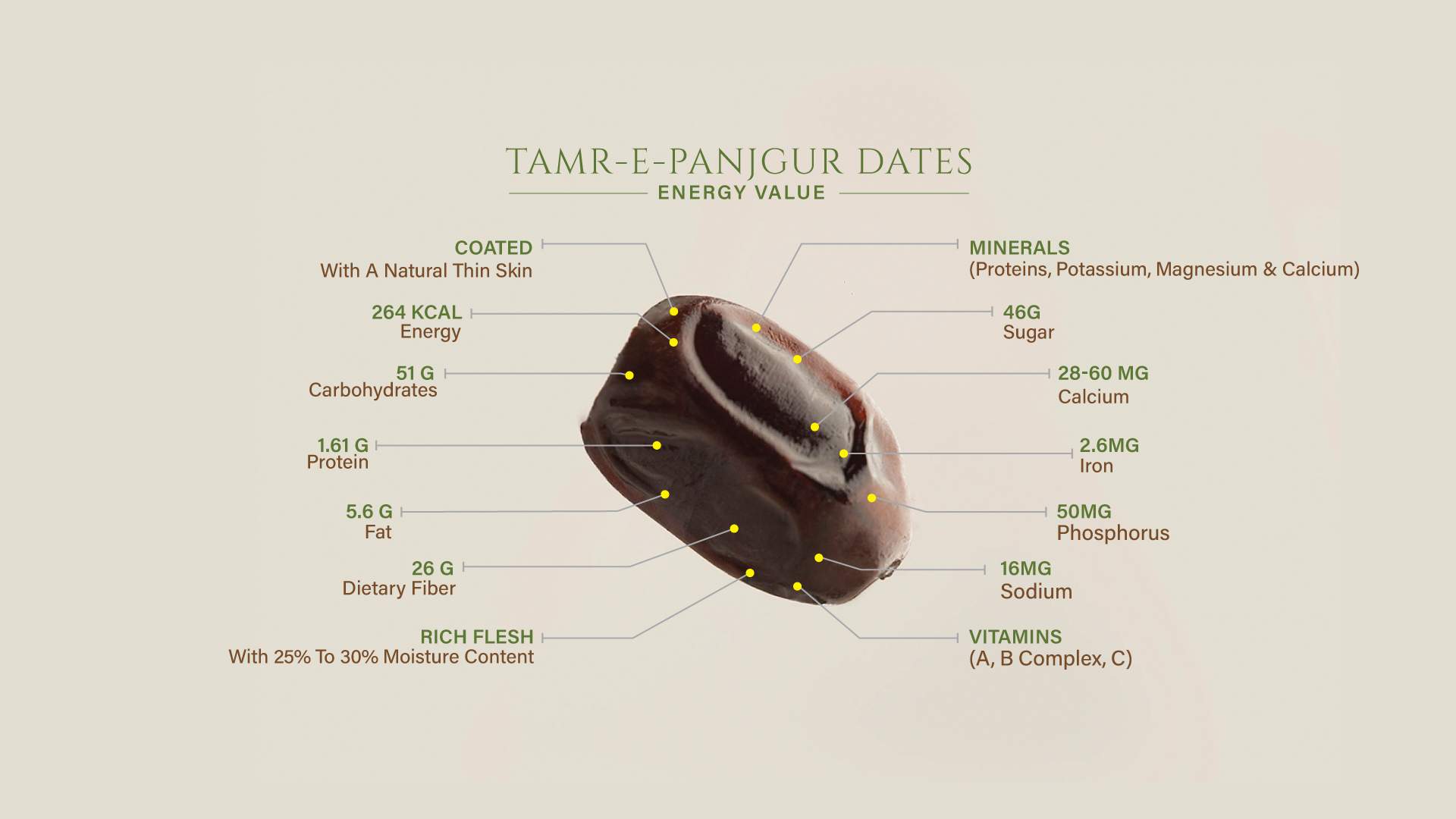 TAMR-E-PANJGUR DATES
ENERGY VALUE

COATED
With A Natural Thin Skin

264 KCAL
Energy

51 G
Carbohydrates

1.61 G
Protein

5.6 G
Fat

26 G
Dietary Fiber

RICH FLESH
With 25% To 30% Moisture Content

MINERALS
(Proteins, Potassium, Magnesium & Calcium)

46G
Sugar

28-60 MG
Calcium

2.6MG
Iron

50MG
Phosphorus

16MG
Sodium

VITAMINS
(A, B Complex, C)