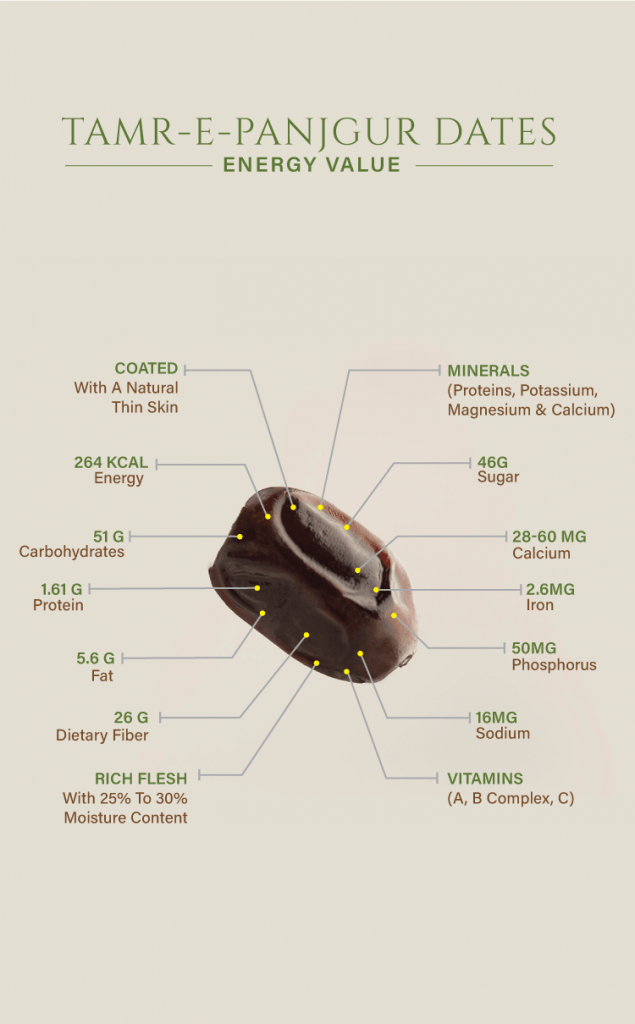 TAMR-E-PANJGUR DATES
ENERGY VALUE

COATED
With A Natural Thin Skin

264 KCAL
Energy

51 G
Carbohydrates

1.61 G
Protein

5.6 G
Fat

26 G
Dietary Fiber

RICH FLESH
With 25% To 30% Moisture Content

MINERALS
(Proteins, Potassium, Magnesium & Calcium)

46G
Sugar

28-60 MG
Calcium

2.6MG
Iron

50MG
Phosphorus

16MG
Sodium

VITAMINS
(A, B Complex, C)